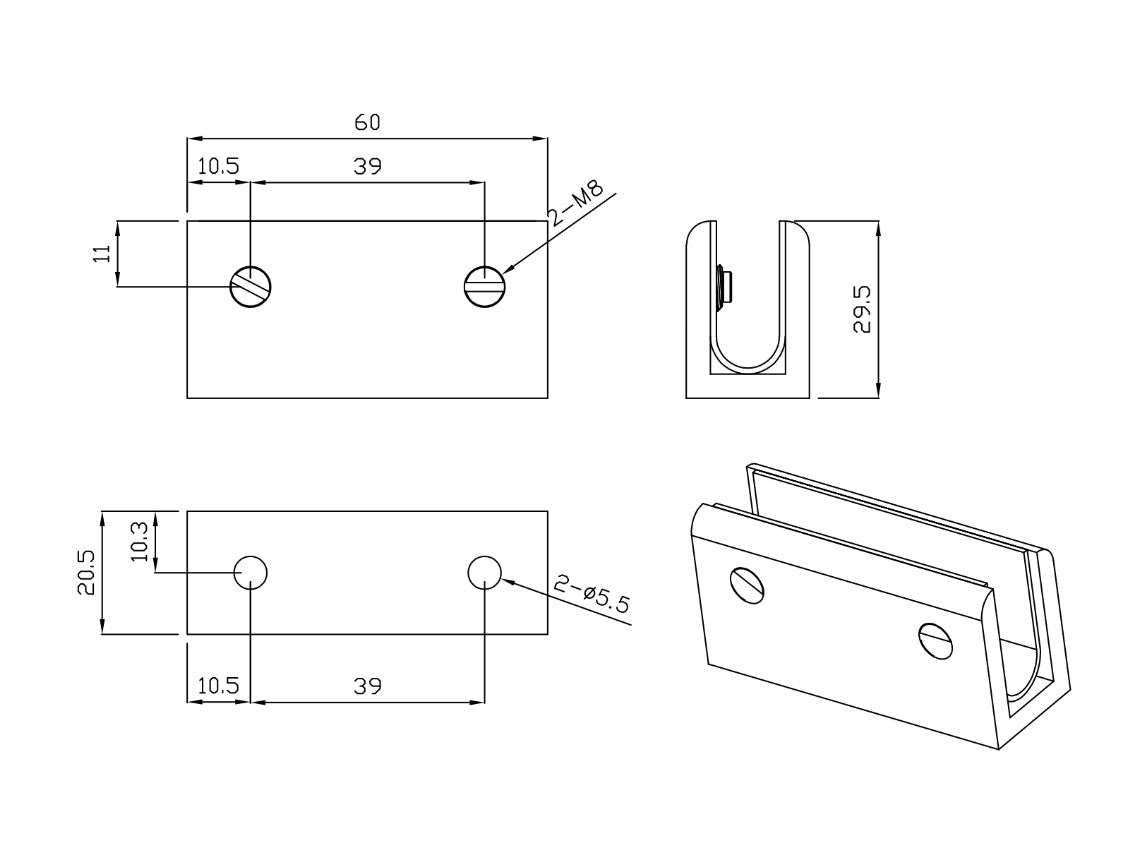 60
10.5
39
2-M8
11
29.5
20.5
10.3
2-ø5.5
10.5
39